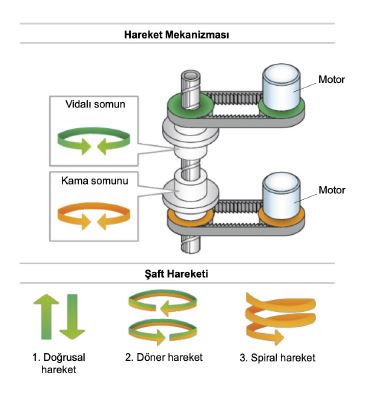 Hareket Mekanizması

Vidalı somun

Motor

Kama somunu

Motor

Şaft Hareketi

1. Doğrusal hareket

2. Döner hareket

3. Spiral hareket